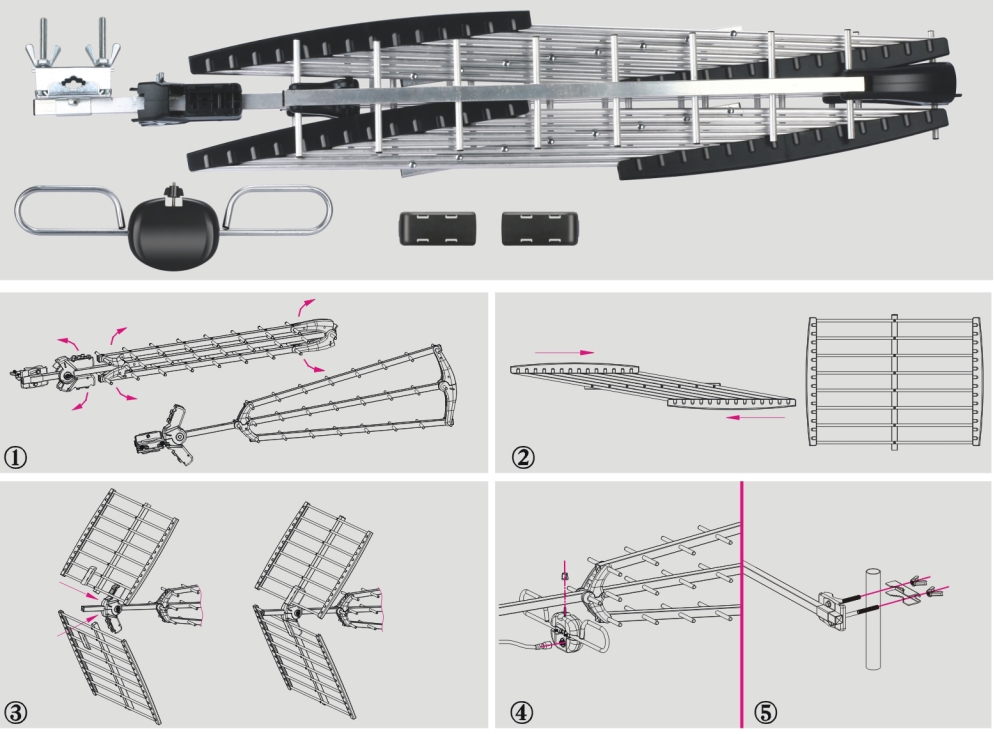 ①

②

③

④

⑤